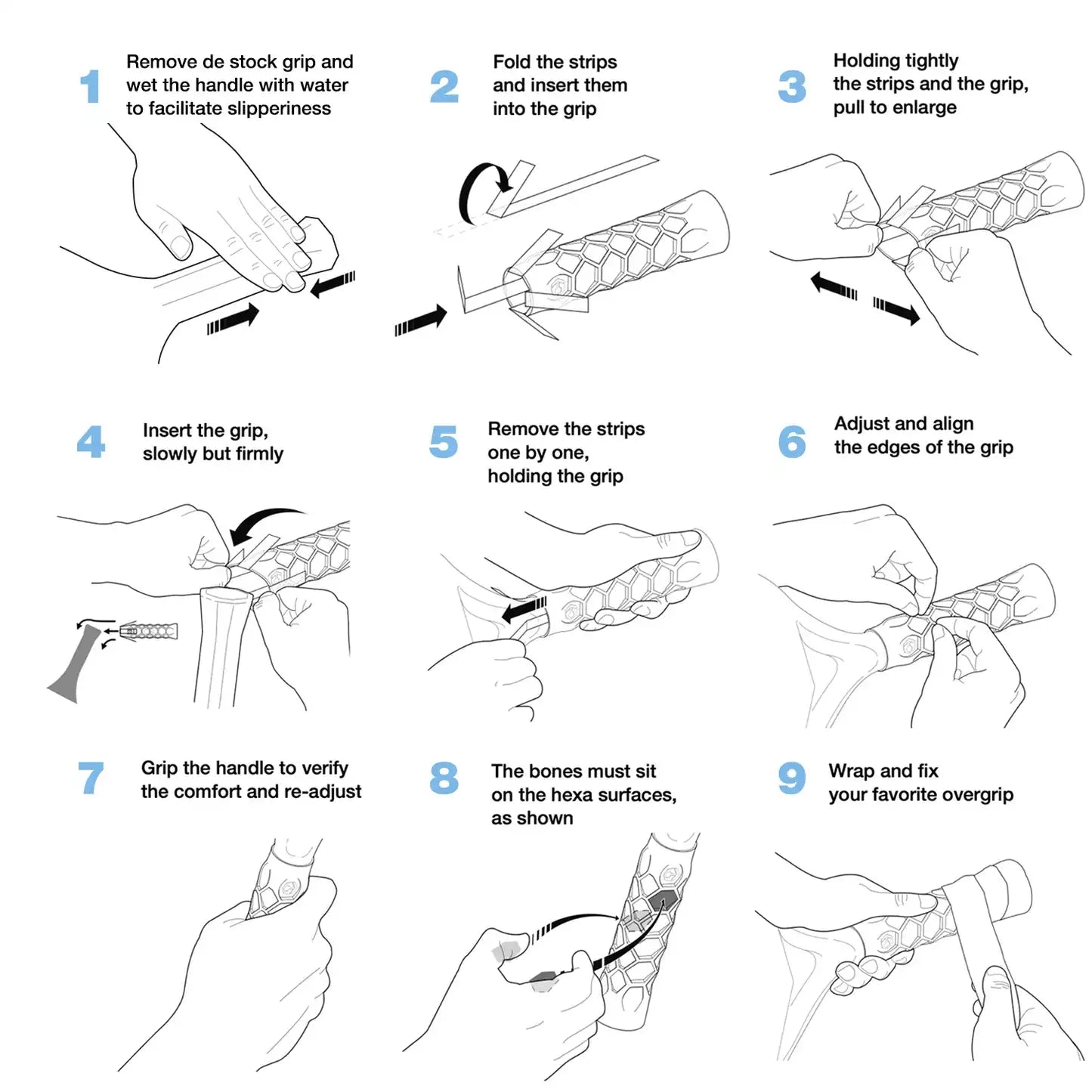 1 Remove de stock grip and wet the handle with water to facilitate slipperiness

2 Fold the strips and insert them into the grip

3 Holding tightly the strips and the grip, pull to enlarge

4 Insert the grip, slowly but firmly

5 Remove the strips one by one, holding the grip

6 Adjust and align the edges of the grip

7 Grip the handle to verify the comfort and re-adjust

8 The bones must sit on the hexa surfaces, as shown

9 Wrap and fix your favorite overgrip